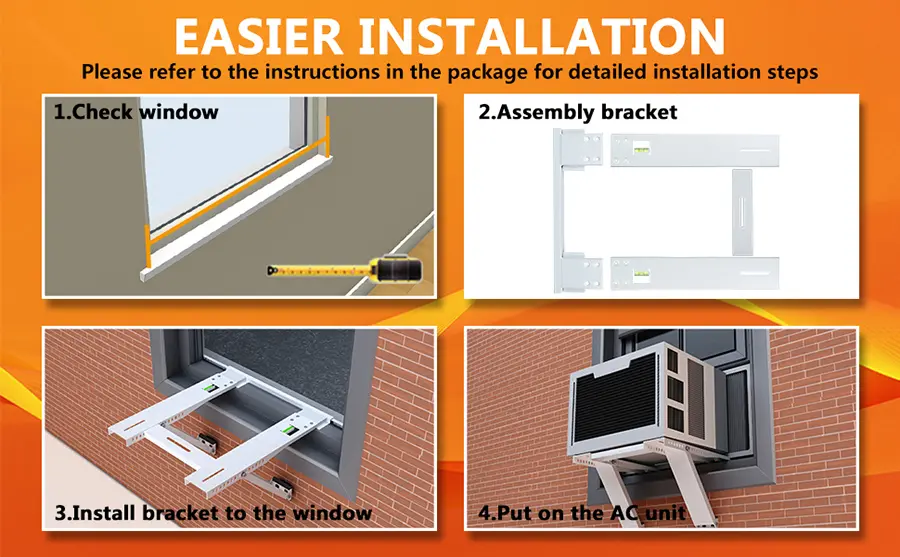 EASIER INSTALLATION
Please refer to the instructions in the package for detailed installation steps

1.Check window

2.Assembly bracket

3.Install bracket to the window

4.Put on the AC unit